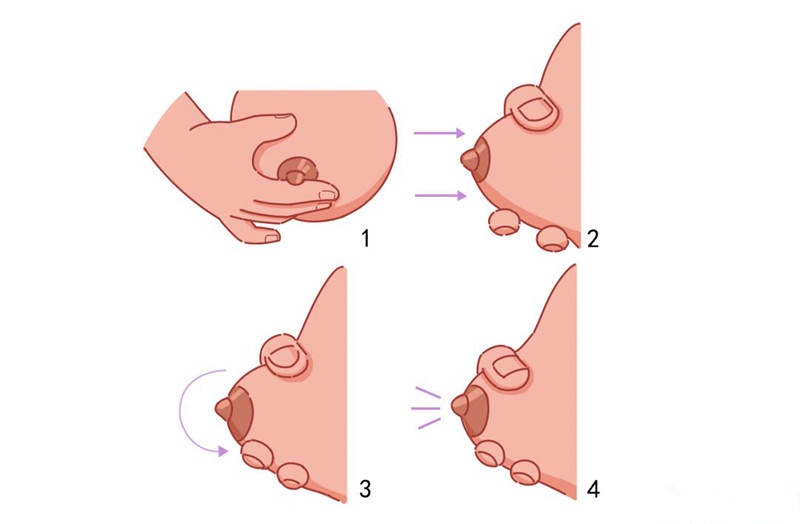 1
2
3
4